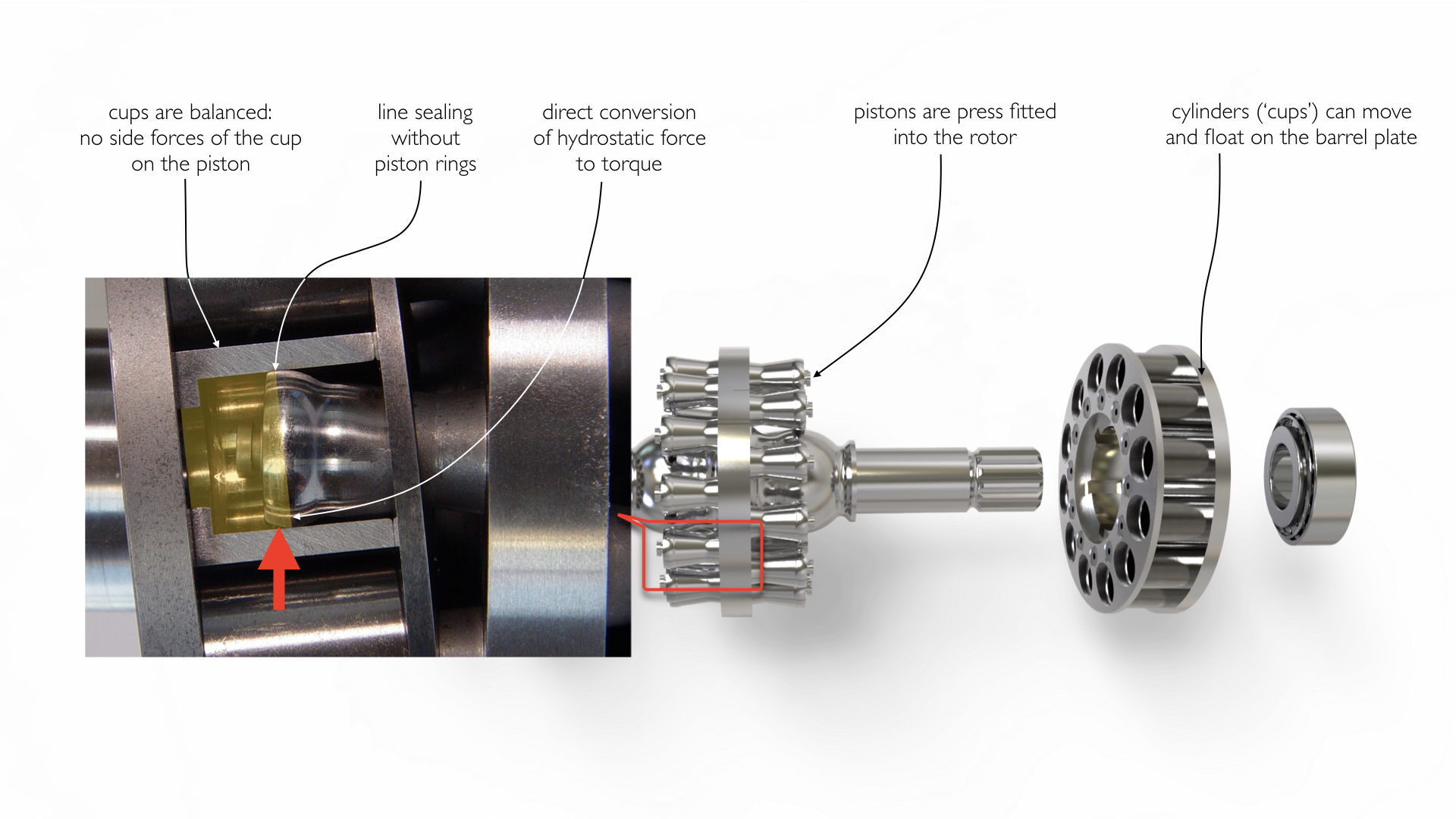 cups are balanced:
no side forces of the cup
on the piston

line sealing
without
piston rings

direct conversion
of hydrostatic force
to torque

pistons are press fitted
into the rotor

cylinders ('cups') can move
and float on the barrel plate